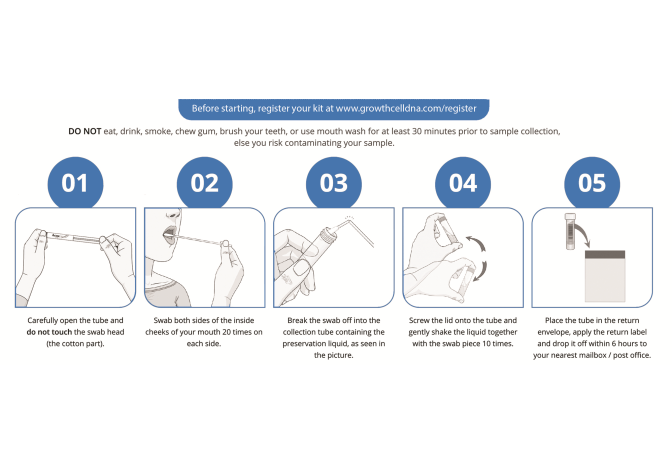 Before starting, register your kit at www.growthcelldna.com/register

DO NOT eat, drink, smoke, chew gum, brush your teeth, or use mouth wash for at least 30 minutes prior to sample collection, else you risk contaminating your sample.

01

Carefully open the tube and do not touch the swab head (the cotton part).

02

Swab both sides of the inside cheeks of your mouth 20 times on each side.

03

Break the swab off into the collection tube containing the preservation liquid, as seen in the picture.

04

Screw the lid onto the tube and gently shake the liquid together with the swab piece 10 times.

05

Place the tube in the return envelope, apply the return label and drop it off within 6 hours to your nearest mailbox / post office.